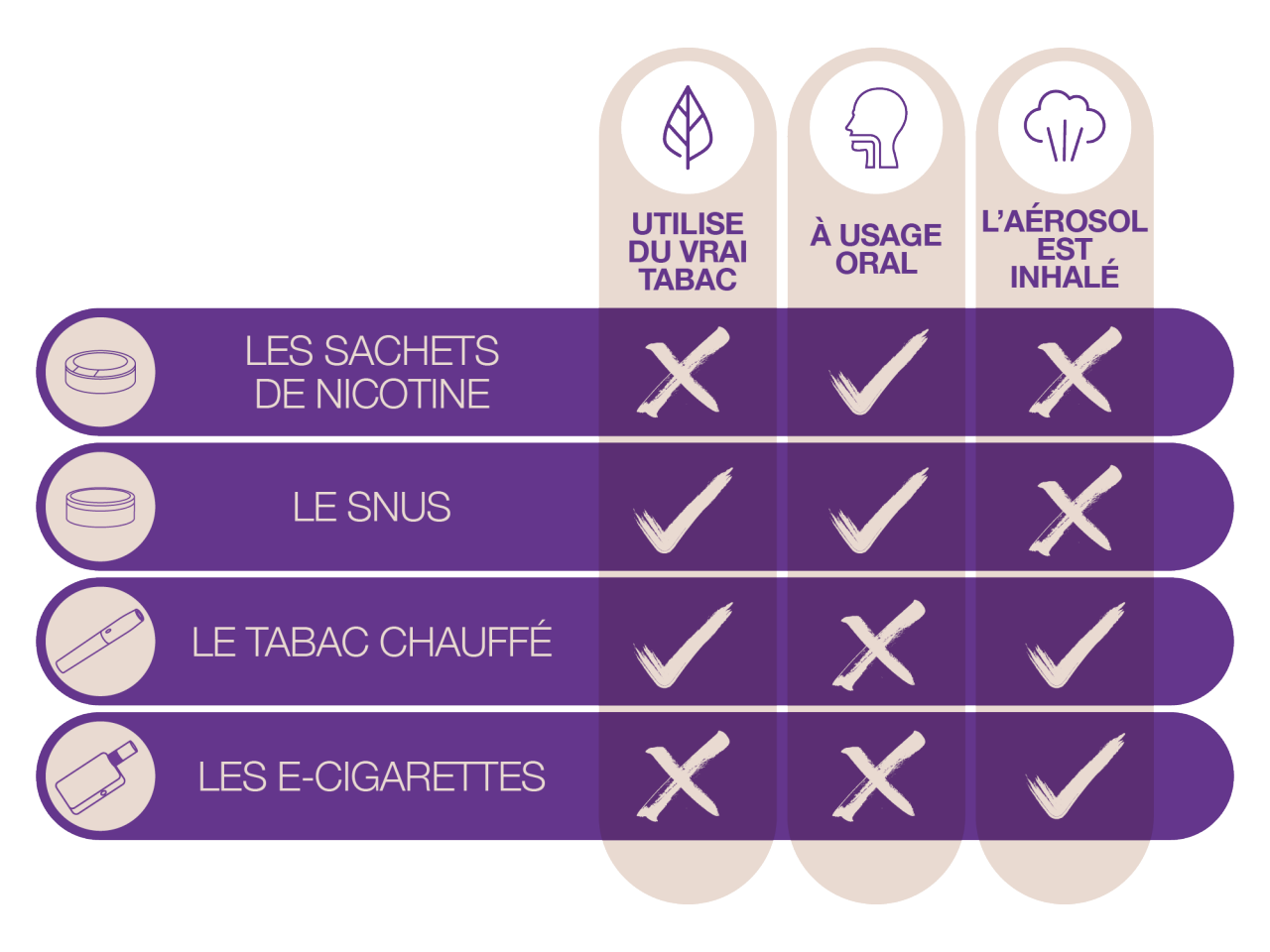 |  | UTILISE DU VRAI TABAC | À USAGE ORAL | L'AÉROSOL EST INHALÉ |
|---|---|---|---|
| LES SACHETS DE NICOTINE | ✗ | ✓ | ✗ |
| LE SNUS | ✓ | ✓ | ✗ |
| LE TABAC CHAUFFÉ | ✓ | ✗ | ✓ |
| LES E-CIGARETTES | ✗ | ✗ | ✓ |